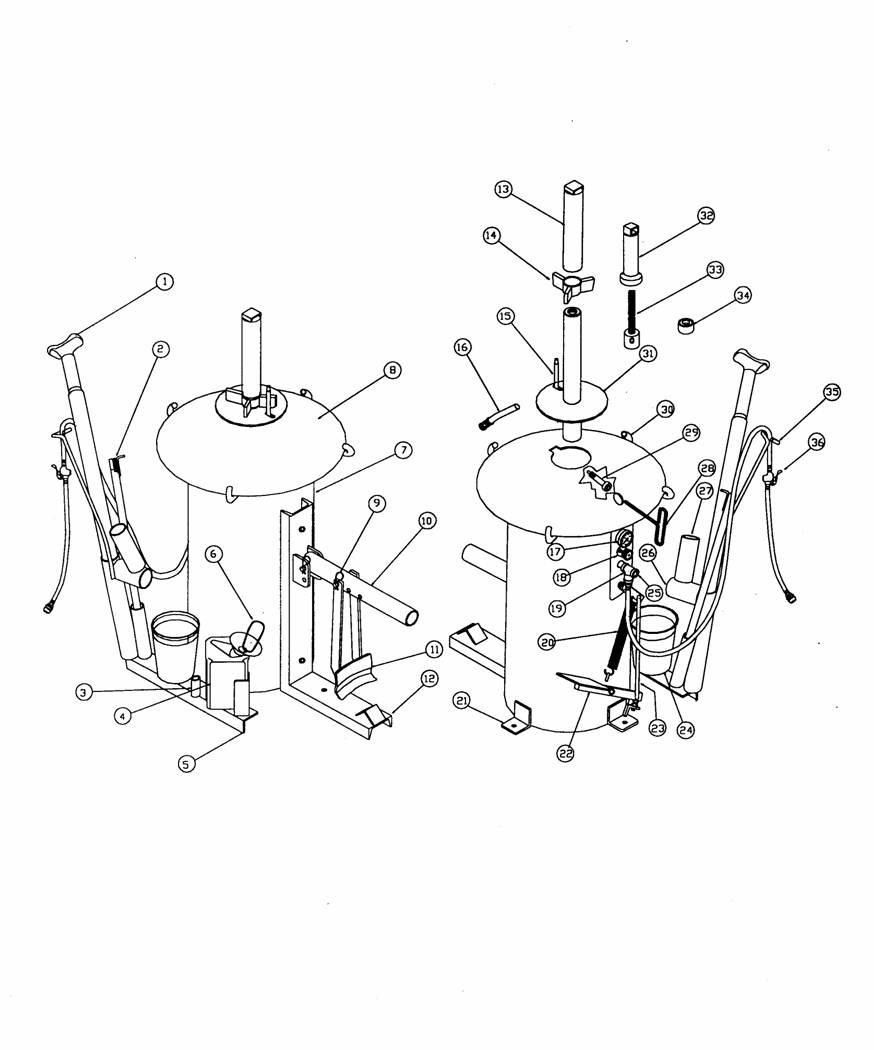 1
2
3
4
5
6
7
8
9
10
11
12
13
14
15
16
17
18
19
20
21
22
23
24
25
26
27
28
29
30
31
32
33
34
35
36